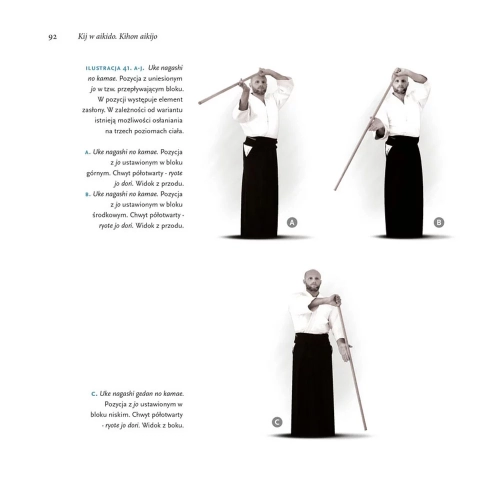 92 Kij w aikido. Kihon aikijo

ILUSTRACJA 41. A-J. Uke nagashi no kamae. Pozycja z uniesionym jo w tzw. przepływającym bloku. W pozycji występuje element zasłony. W zależności od wariantu istnieją możliwości osłaniania na trzech poziomach ciała.

A. Uke nagashi no kamae. Pozycja z jo ustawionym w bloku górnym. Chwyt półotwarty - ryote jo dori. Widok z przodu.
B. Uke nagashi no kamae. Pozycja z jo ustawionym w bloku środkowym. Chwyt półotwarty - ryote jo dori. Widok z przodu.

A

B

C. Uke nagashi gedan no kamae. Pozycja z jo ustawionym w bloku niskim. Chwyt półotwarty - ryote jo dori. Widok z boku.

C