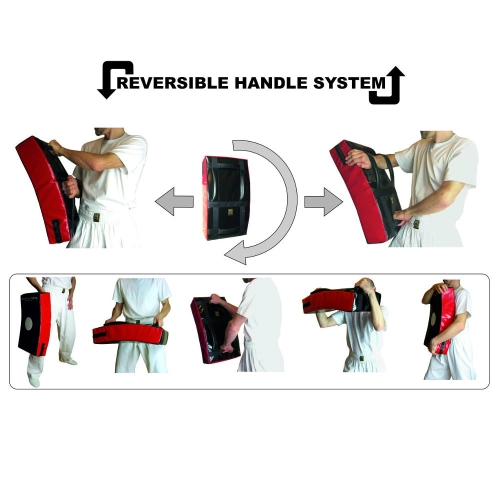 REVERSIBLE HANDLE SYSTEM