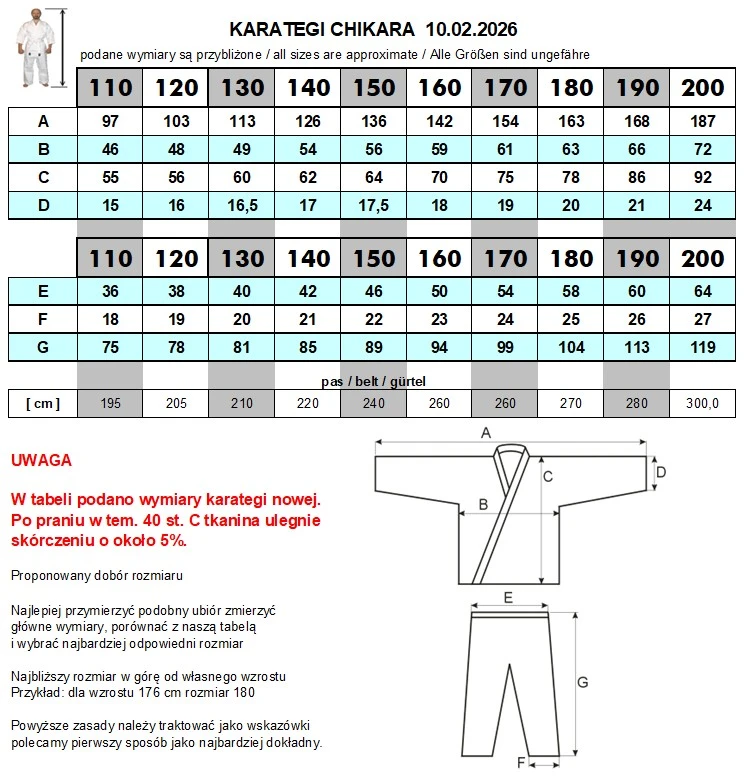 KARATEGI CHIKARA 10.02.2026

podane wymiary są przybliżone / all sizes are approximate / Alle Größen sind ungefähre

| | 110 | 120 | 130 | 140 | 150 | 160 | 170 | 180 | 190 | 200 |
|---|---|---|---|---|---|---|---|---|---|---|
| A | 97 | 103 | 113 | 126 | 136 | 142 | 154 | 163 | 168 | 187 |
| B | 46 | 48 | 49 | 54 | 56 | 59 | 61 | 63 | 66 | 72 |
| C | 55 | 56 | 60 | 62 | 64 | 70 | 75 | 78 | 86 | 92 |
| D | 15 | 16 | 16,5 | 17 | 17,5 | 18 | 19 | 20 | 21 | 24 |

| | 110 | 120 | 130 | 140 | 150 | 160 | 170 | 180 | 190 | 200 |
|---|---|---|---|---|---|---|---|---|---|---|
| E | 36 | 38 | 40 | 42 | 46 | 50 | 54 | 58 | 60 | 64 |
| F | 18 | 19 | 20 | 21 | 22 | 23 | 24 | 25 | 26 | 27 |
| G | 75 | 78 | 81 | 85 | 89 | 94 | 99 | 104 | 113 | 119 |

pas / belt / gürtel

| [ cm ] | 195 | 205 | 210 | 220 | 240 | 260 | 260 | 270 | 280 | 300,0 |
|---|---|---|---|---|---|---|---|---|---|---|

UWAGA

W tabeli podano wymiary karategi nowej. Po praniu w tem. 40 st. C tkanina ulegnie skórczeniu o około 5%.

Proponowany dobór rozmiaru

Najlepiej przymierzyć podobny ubiór zmierzyć główne wymiary, porównać z naszą tabelą i wybrać najbardziej odpowiedni rozmiar

Najbliższy rozmiar w górę od własnego wzrostu
Przykład: dla wzrostu 176 cm rozmiar 180

Powyższe zasady należy traktować jako wskazówki polecamy pierwszy sposób jako najbardziej dokładny.

A
B
C
D
E
G
F